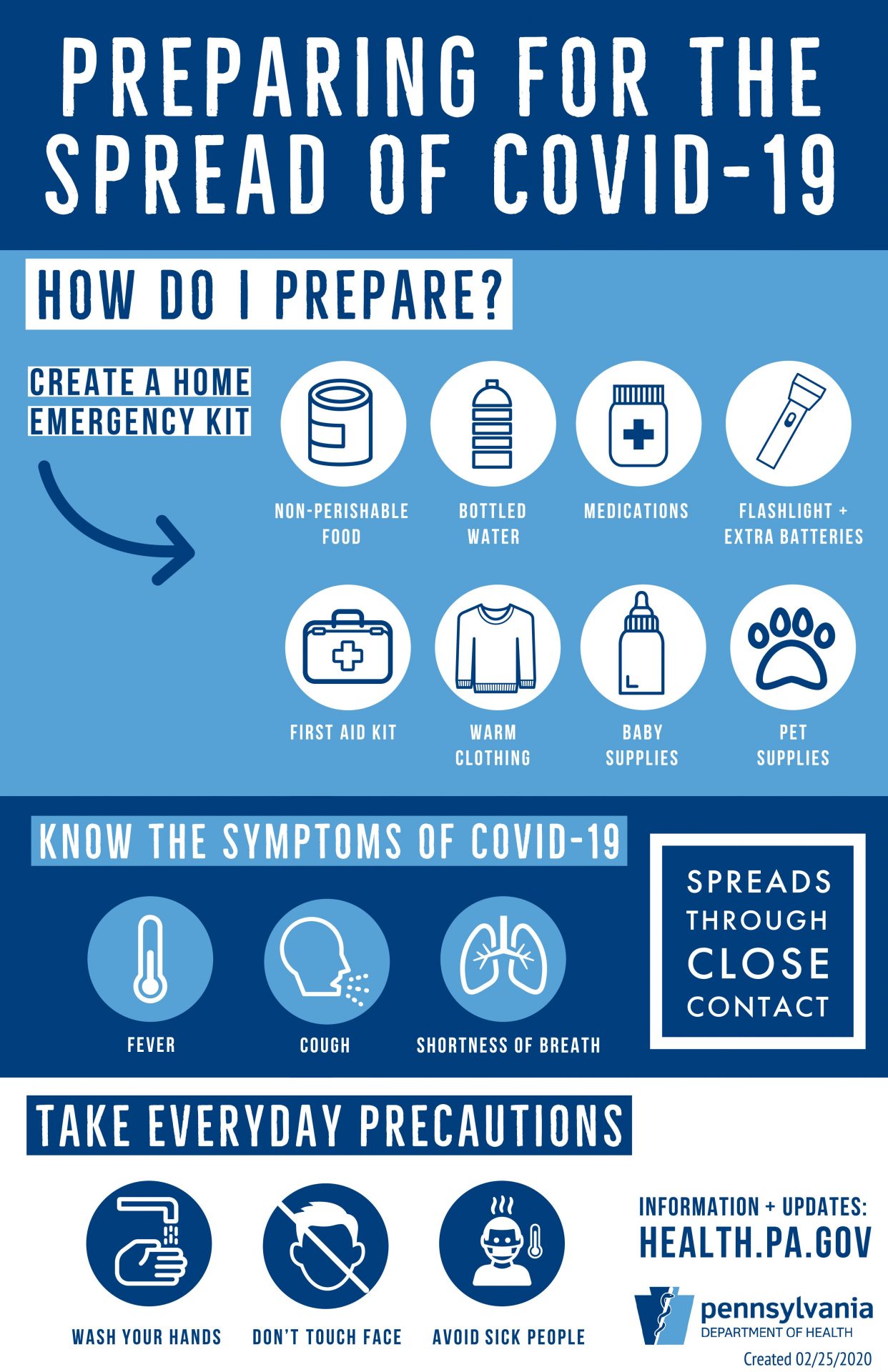 PREPARING FOR THE SPREAD OF COVID-19

HOW DO I PREPARE?

CREATE A HOME EMERGENCY KIT

NON-PERISHABLE FOOD

BOTTLED WATER

MEDICATIONS

FLASHLIGHT + EXTRA BATTERIES

FIRST AID KIT

WARM CLOTHING

BABY SUPPLIES

PET SUPPLIES

KNOW THE SYMPTOMS OF COVID-19

FEVER

COUGH

SHORTNESS OF BREATH

SPREADS THROUGH CLOSE CONTACT

TAKE EVERYDAY PRECAUTIONS

WASH YOUR HANDS

DON'T TOUCH FACE

AVOID SICK PEOPLE

INFORMATION + UPDATES:
HEALTH.PA.GOV

pennsylvania
DEPARTMENT OF HEALTH

Created 02/25/2020